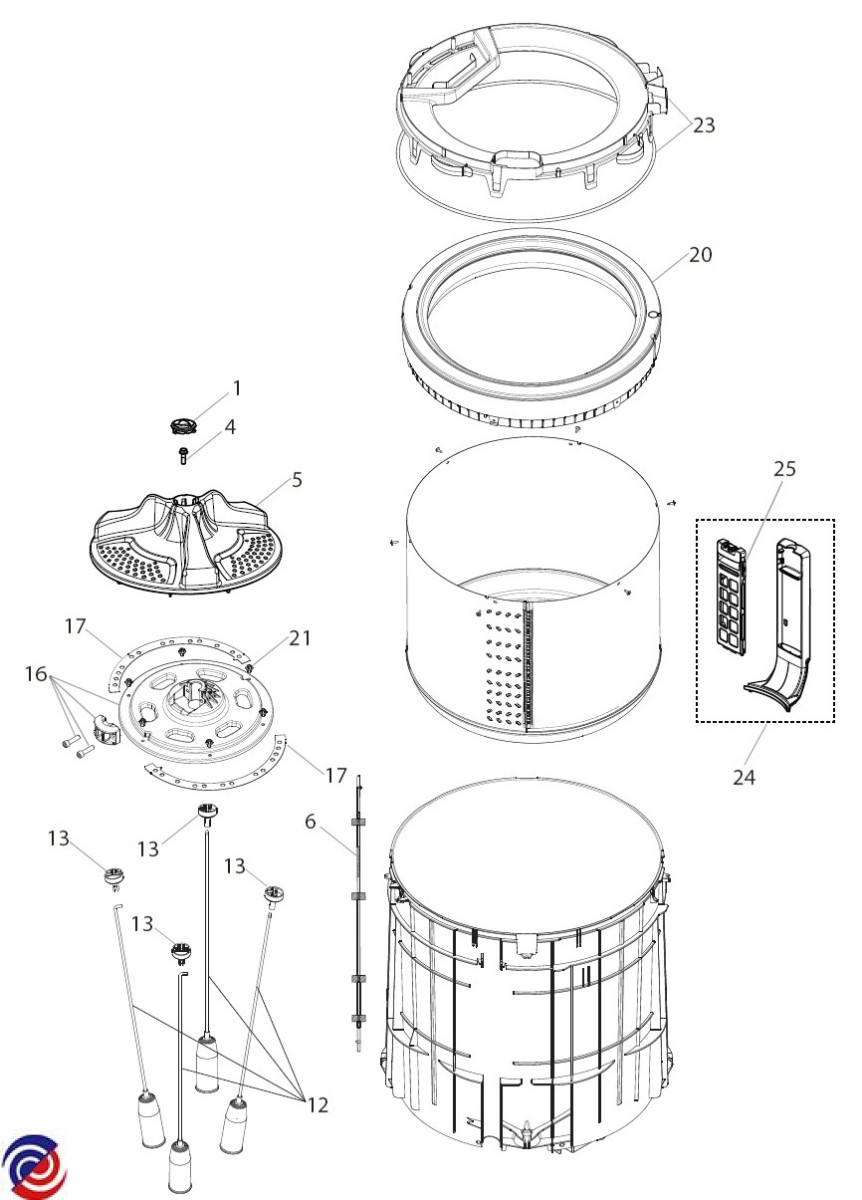 23
20
1
4
5
25
17
21
16
17
24
6
13
13
13
13
12